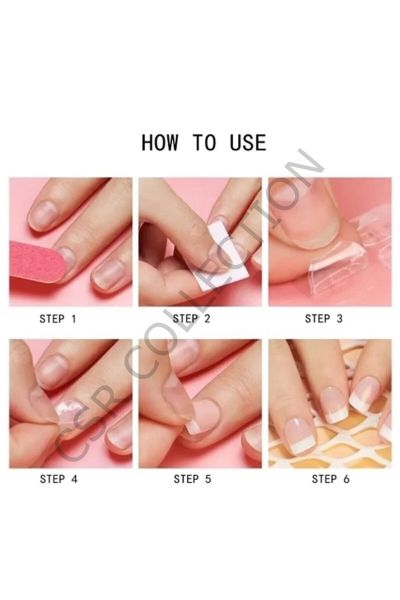 HOW TO USE

STEP 1

STEP 2

STEP 3

STEP 4

STEP 5

STEP 6

CSR COLLECTION